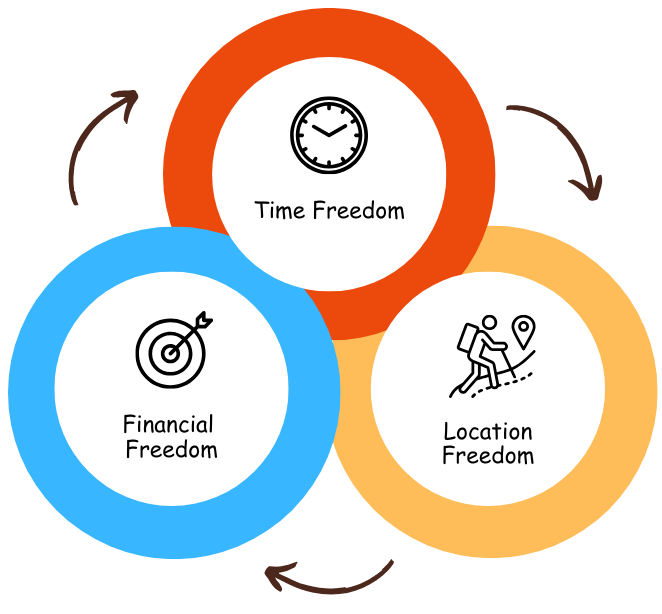 Time Freedom

Financial Freedom

Location Freedom